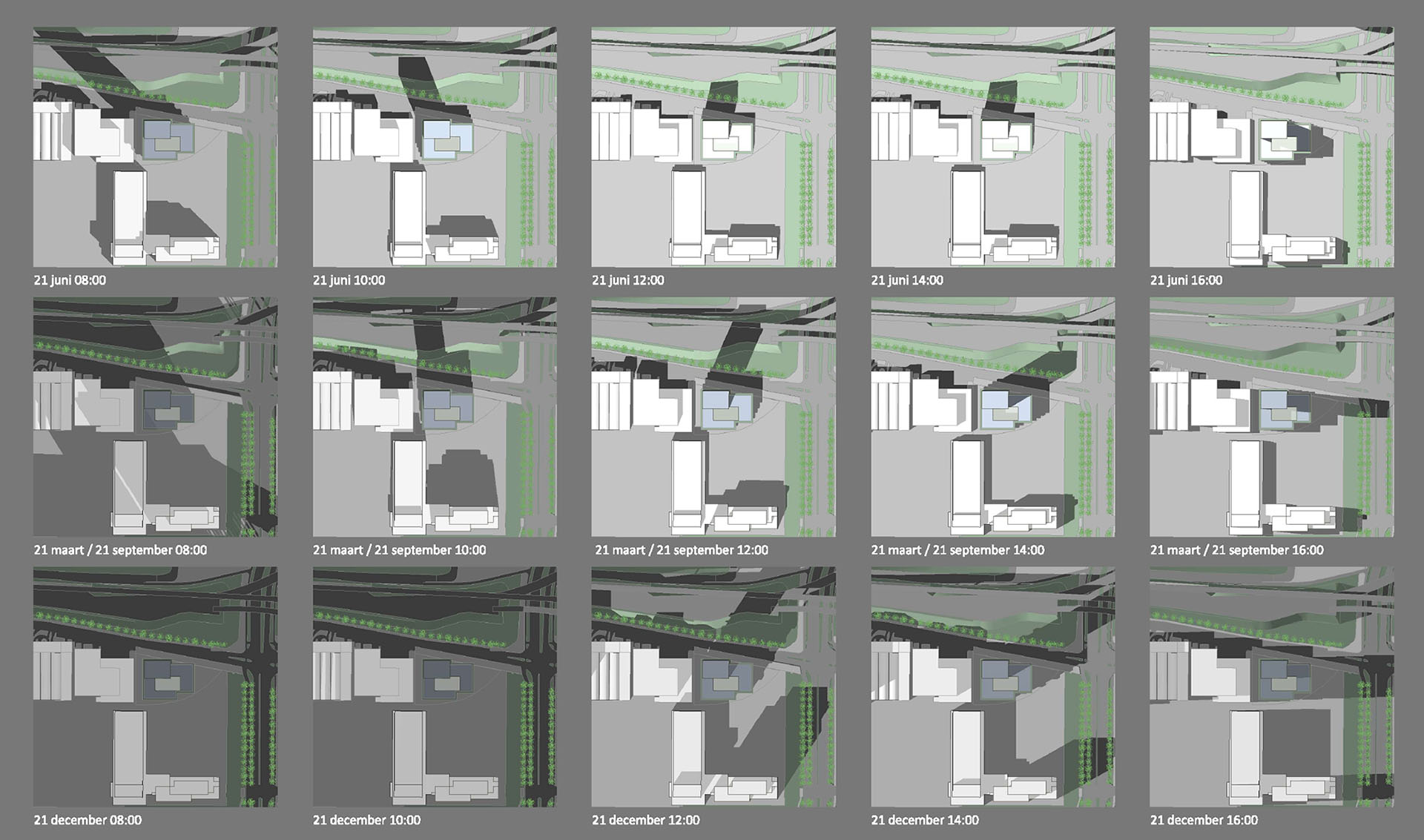 21 juni 08:00

21 juni 10:00

21 juni 12:00

21 juni 14:00

21 juni 16:00

21 maart / 21 september 08:00

21 maart / 21 september 10:00

21 maart / 21 september 12:00

21 maart / 21 september 14:00

21 maart / 21 september 16:00

21 december 08:00

21 december 10:00

21 december 12:00

21 december 14:00

21 december 16:00